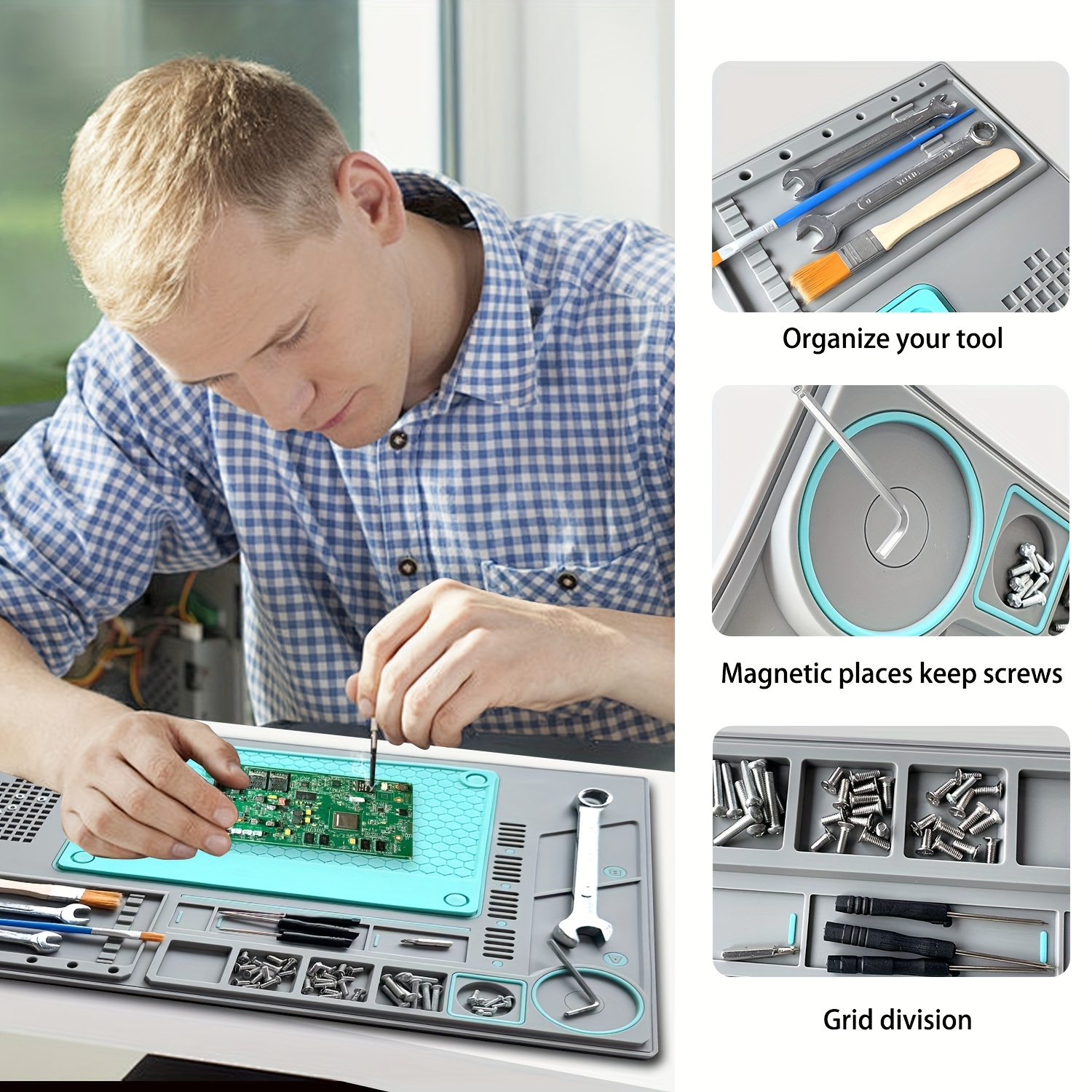 Organize your tool

Magnetic places keep screws

Grid division